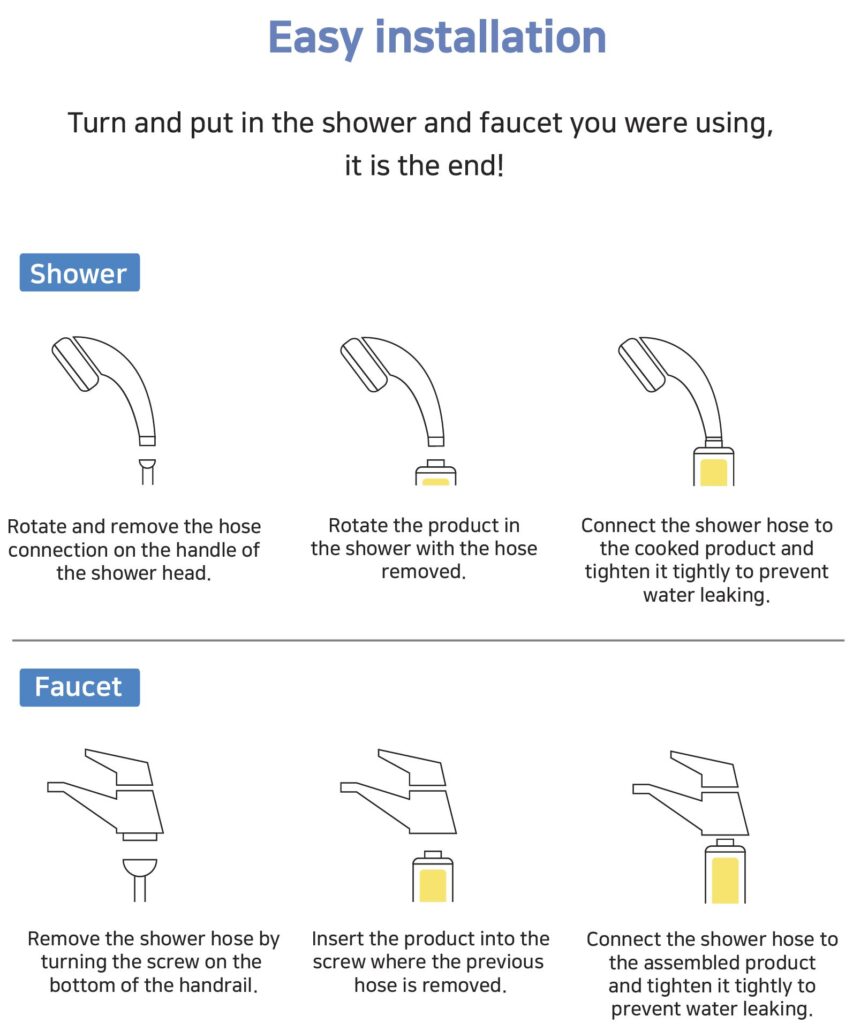 Easy installation

Turn and put in the shower and faucet you were using, it is the end!

Shower

Rotate and remove the hose connection on the handle of the shower head.

Rotate the product in the shower with the hose removed.

Connect the shower hose to the cooked product and tighten it tightly to prevent water leaking.

Faucet

Remove the shower hose by turning the screw on the bottom of the handrail.

Insert the product into the screw where the previous hose is removed.

Connect the shower hose to the assembled product and tighten it tightly to prevent water leaking.